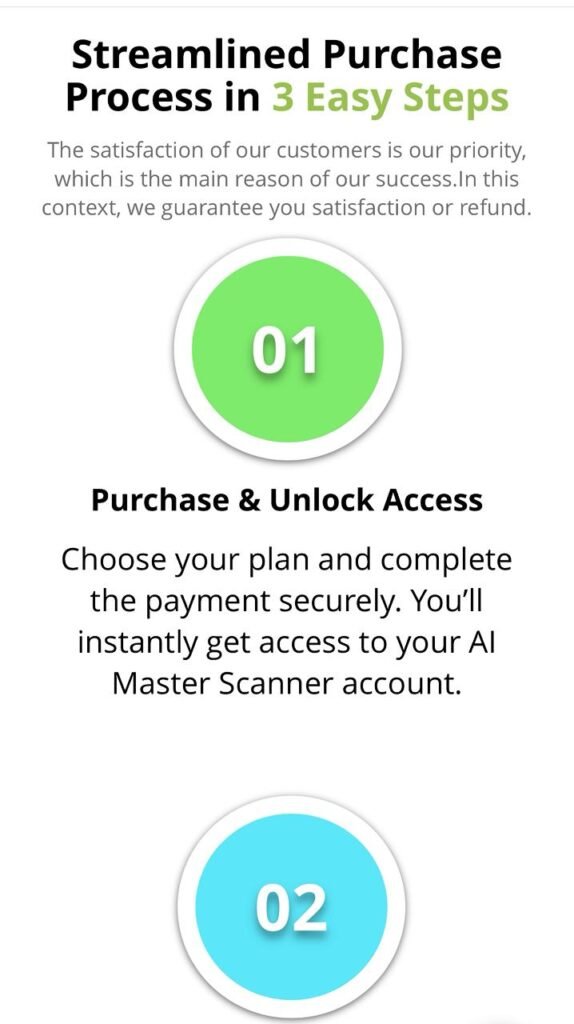 Streamlined Purchase Process in 3 Easy Steps

The satisfaction of our customers is our priority, which is the main reason of our success.In this context, we guarantee you satisfaction or refund.

01

Purchase & Unlock Access

Choose your plan and complete the payment securely. You'll instantly get access to your AI Master Scanner account.

02